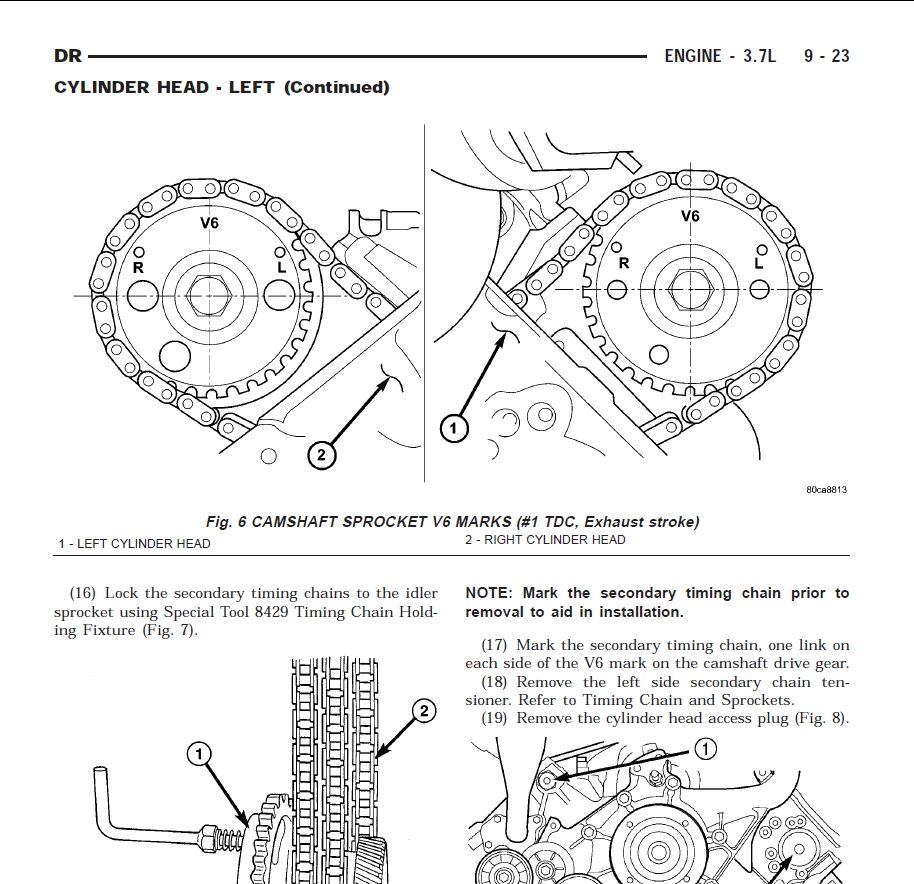 DR ENGINE - 3.7L 9 - 23

CYLINDER HEAD - LEFT (Continued)

V6
R
L
2
V6
R
L
1
80ca8813

Fig. 6 CAMSHAFT SPROCKET V6 MARKS (#1 TDC, Exhaust stroke)
1 - LEFT CYLINDER HEAD
2 - RIGHT CYLINDER HEAD

(16) Lock the secondary timing chains to the idler sprocket using Special Tool 8429 Timing Chain Holding Fixture (Fig. 7).

1
2

NOTE: Mark the secondary timing chain prior to removal to aid in installation.

(17) Mark the secondary timing chain, one link on each side of the V6 mark on the camshaft drive gear.
(18) Remove the left side secondary chain tensioner. Refer to Timing Chain and Sprockets.
(19) Remove the cylinder head access plug (Fig. 8).

1